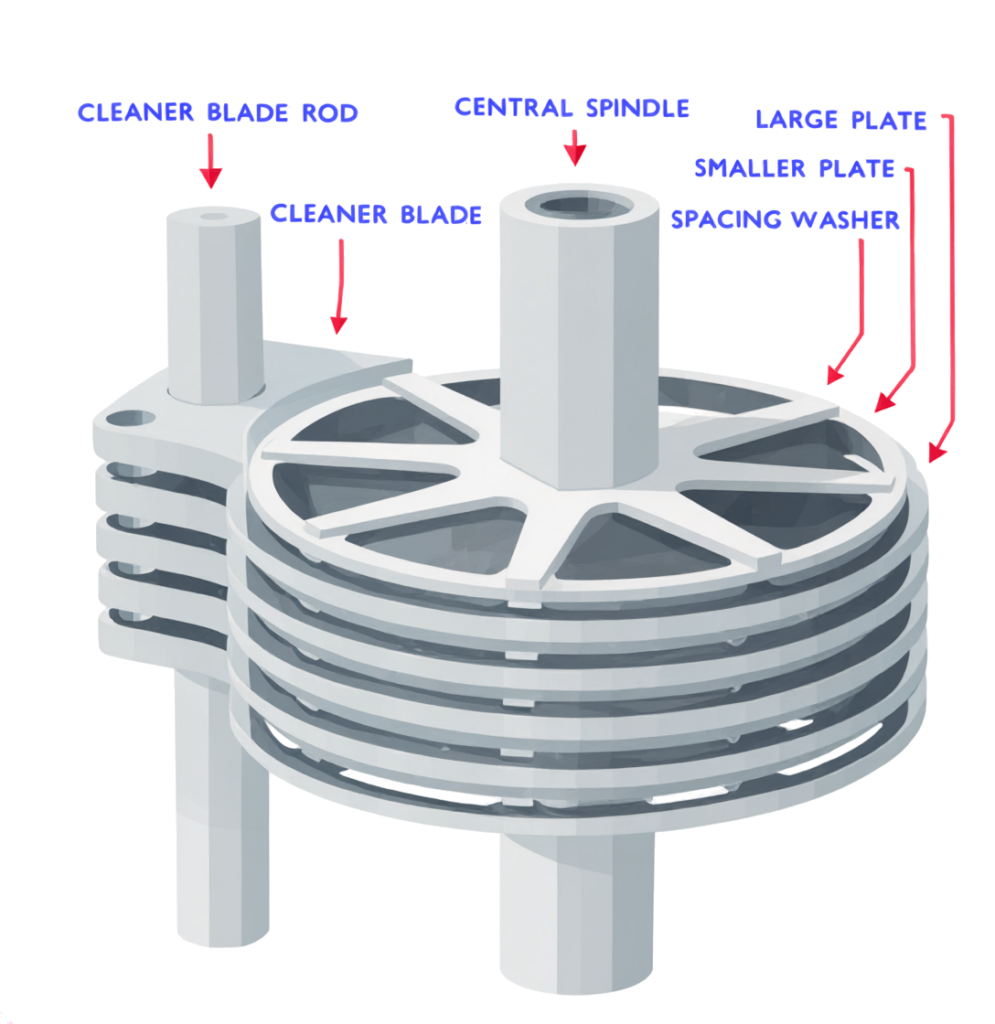 CLEANER BLADE ROD

CENTRAL SPINDLE

LARGE PLATE

SMALLER PLATE

CLEANER BLADE

SPACING WASHER